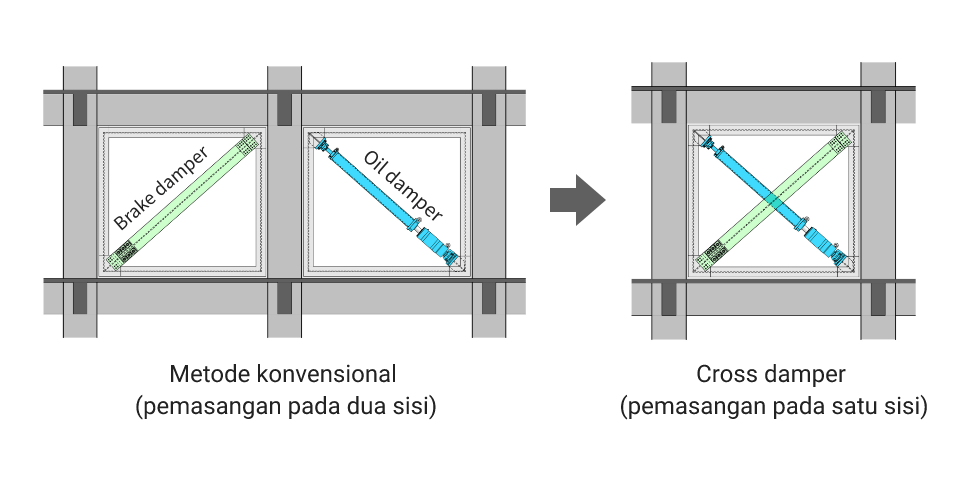 Brake damper

Oil damper

Metode konvensional
(pemasangan pada dua sisi)

Cross damper
(pemasangan pada satu sisi)