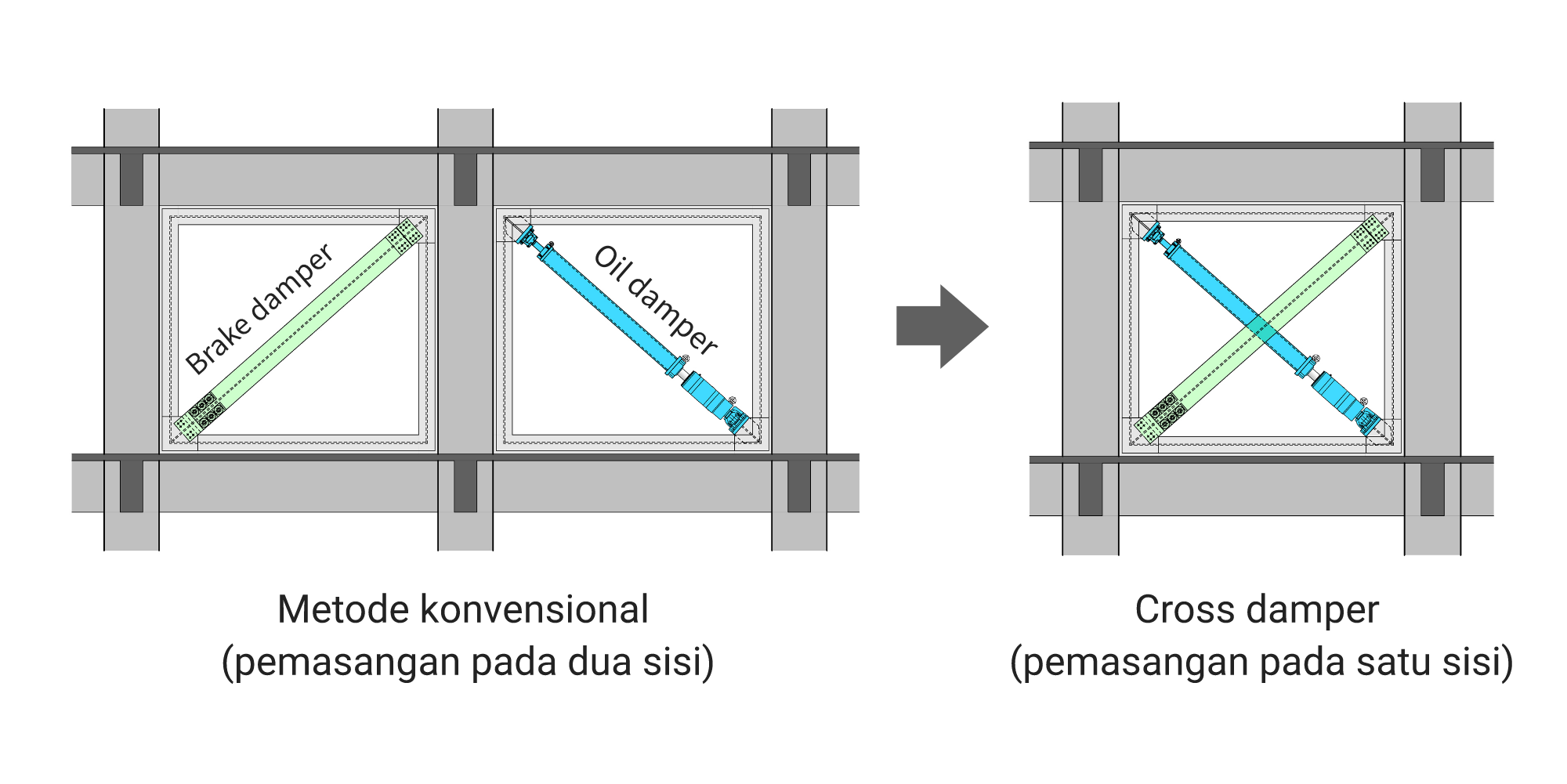 Brake damper

Oil damper

Metode konvensional
(pemasangan pada dua sisi)

Cross damper
(pemasangan pada satu sisi)