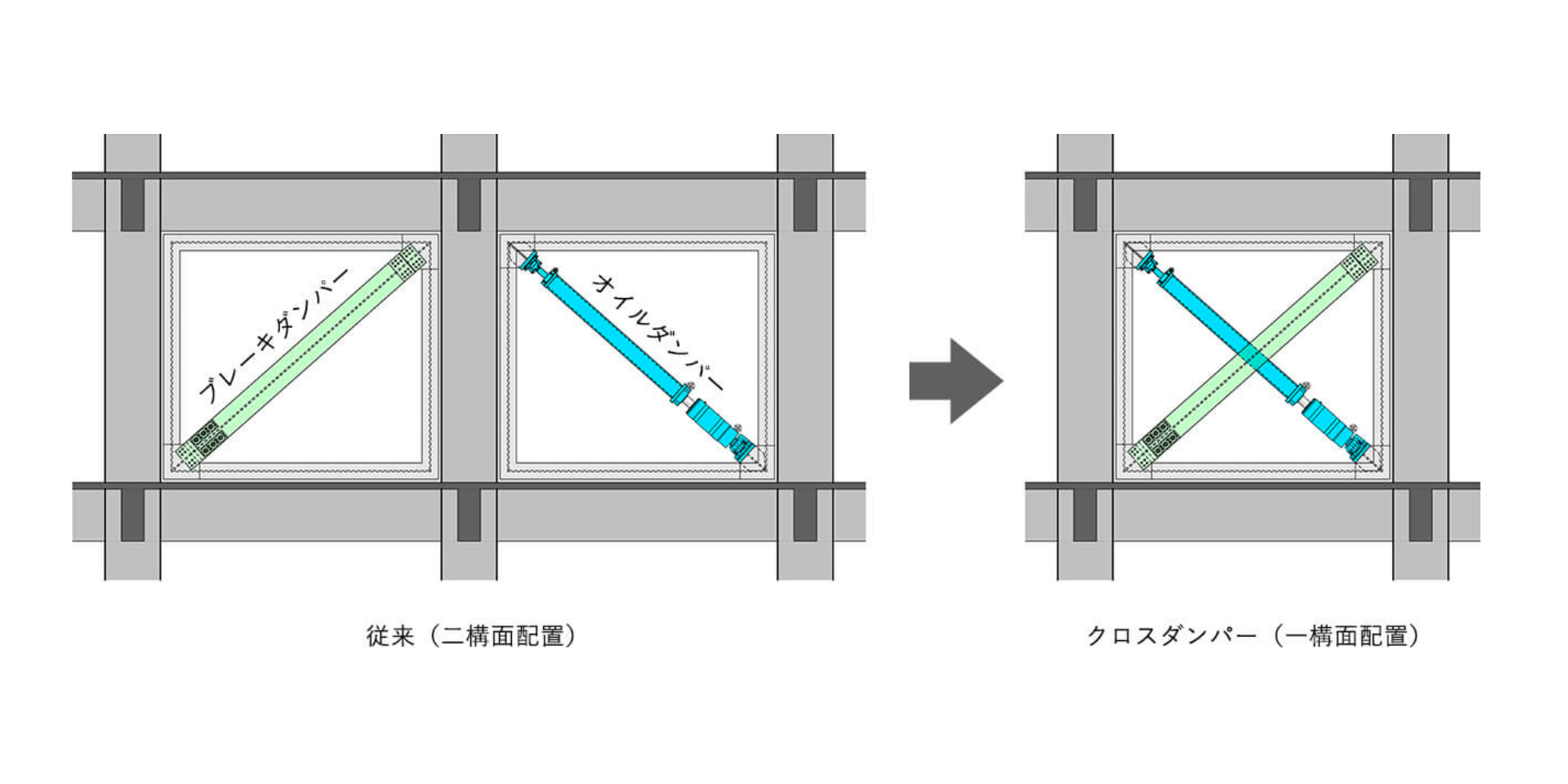 ブレーキダンパー

オイルダンパー

従来（二構面配置）

クロスダンパー（一構面配置）