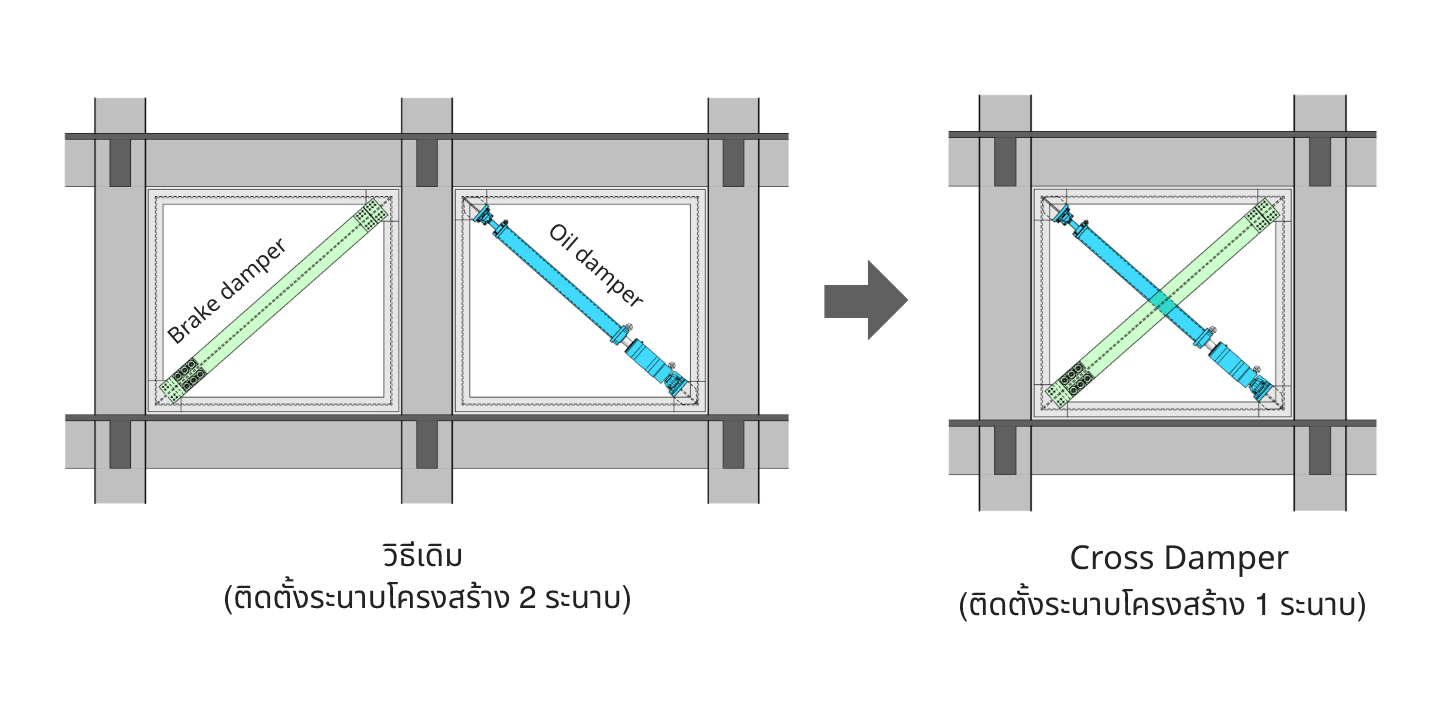 Brake damper

Oil damper

วิธีเดิม
(ติดตั้งระนาบโครงสร้าง 2 ระนาบ)

Cross Damper
(ติดตั้งระนาบโครงสร้าง 1 ระนาบ)