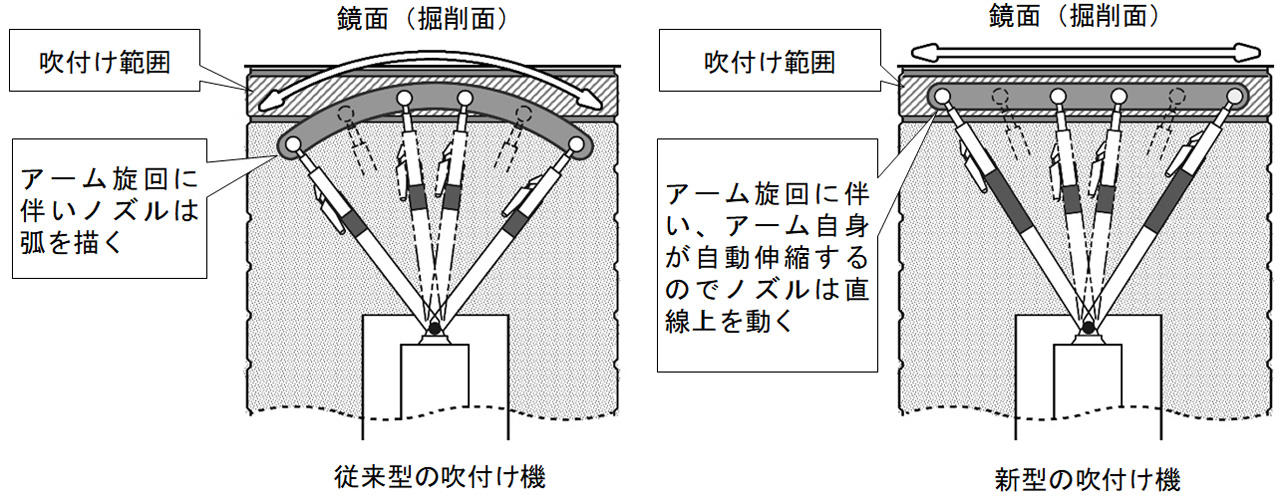 鏡面（掘削面）

吹付け範囲

アーム旋回に伴いノズルは弧を描く

従来型の吹付け機

鏡面（掘削面）

吹付け範囲

アーム旋回に伴い、アーム自身が自動伸縮するのでノズルは直線上を動く

新型の吹付け機