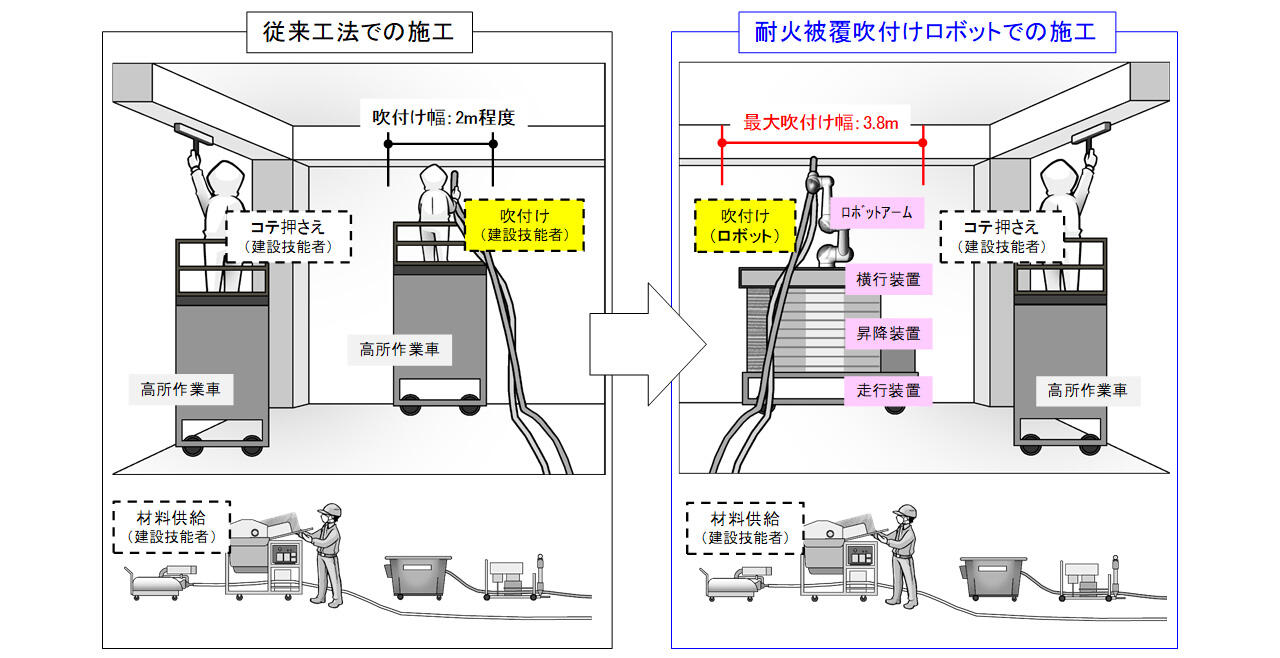 従来工法での施工

吹付け幅：2m程度

コテ押さえ
（建設技能者）

吹付け
（建設技能者）

高所作業車

高所作業車

材料供給
（建設技能者）

耐火被覆吹付けロボットでの施工

最大吹付け幅：3.8m

吹付け
（ロボット）

ロボットアーム

横行装置

昇降装置

走行装置

コテ押さえ
（建設技能者）

高所作業車

材料供給
（建設技能者）