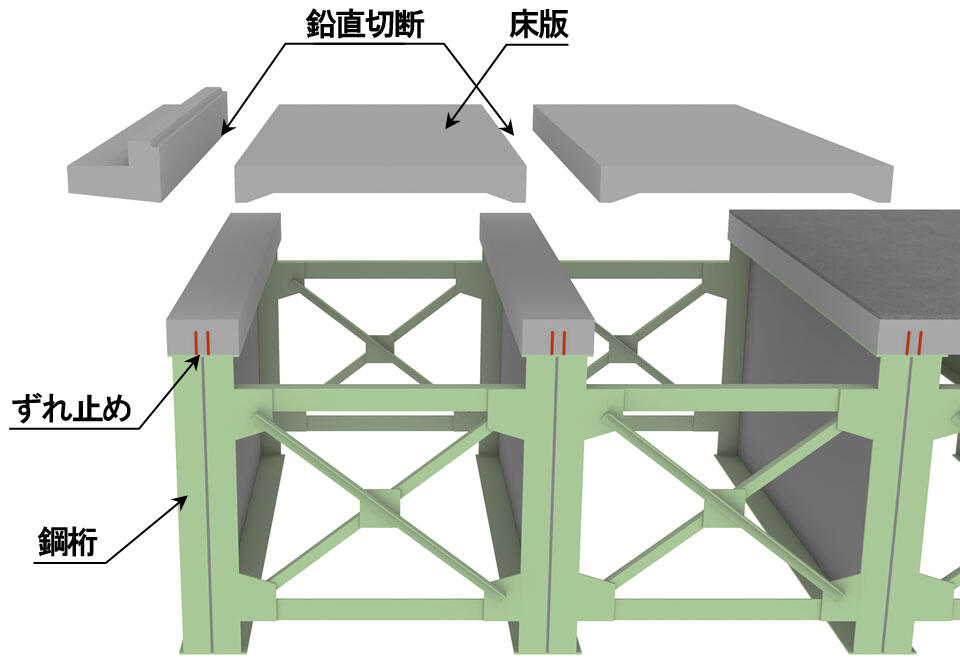 鉛直切断

床版

ずれ止め

鋼桁