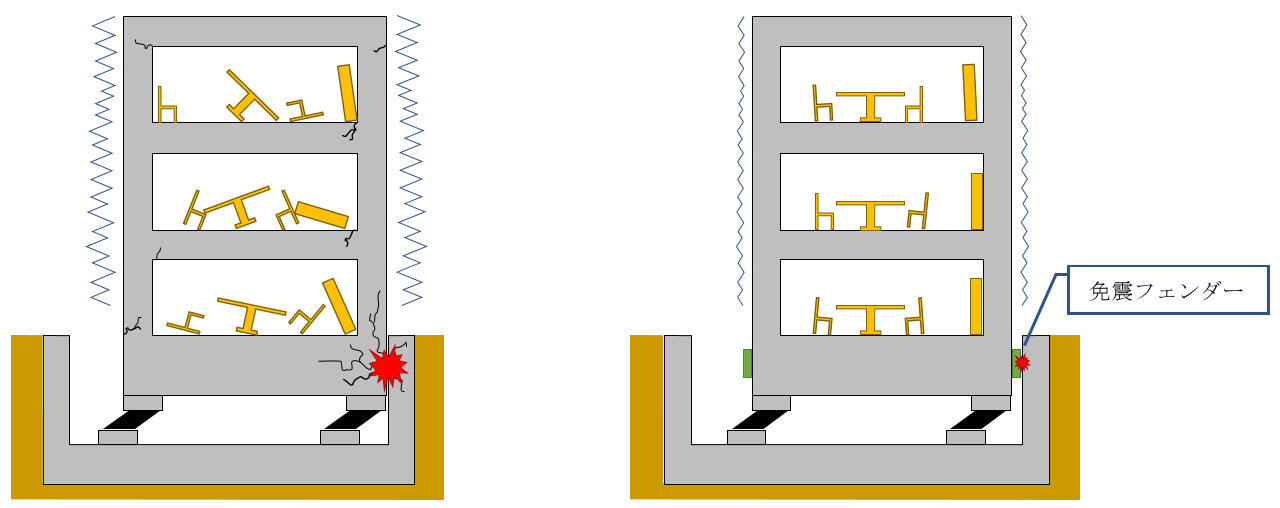 免震フェンダー