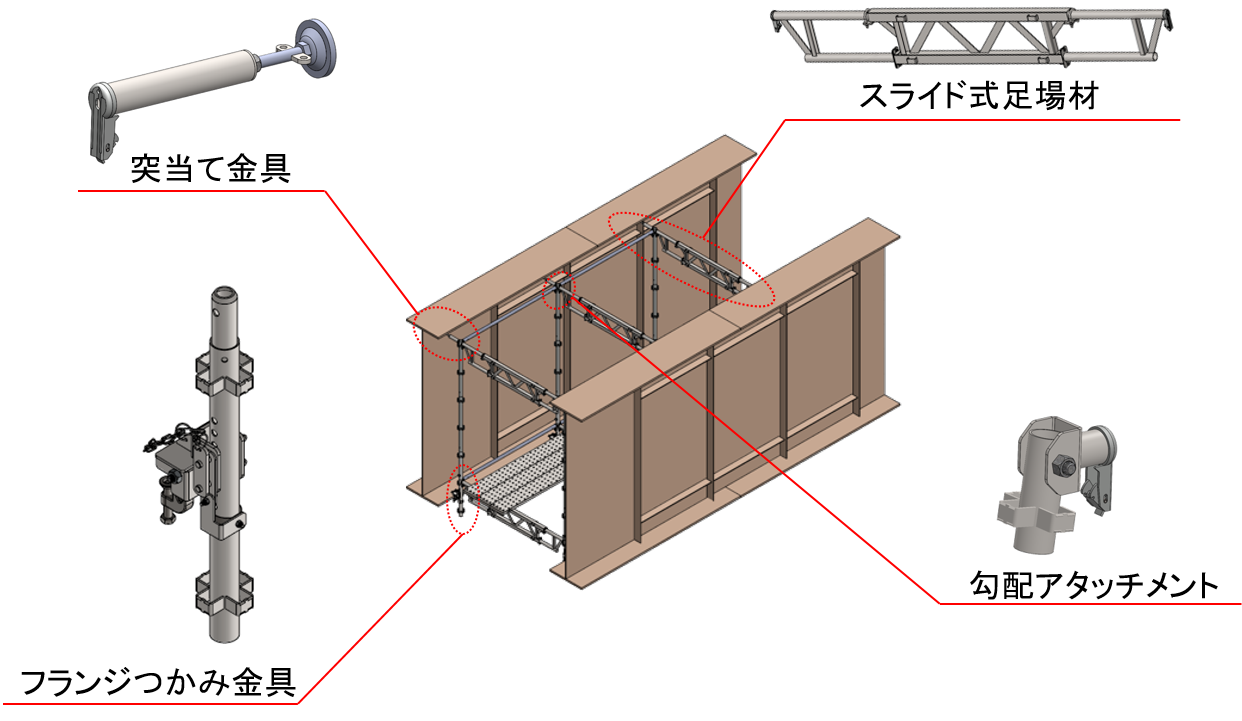 突当て金具

スライド式足場材

フランジつかみ金具

勾配アタッチメント