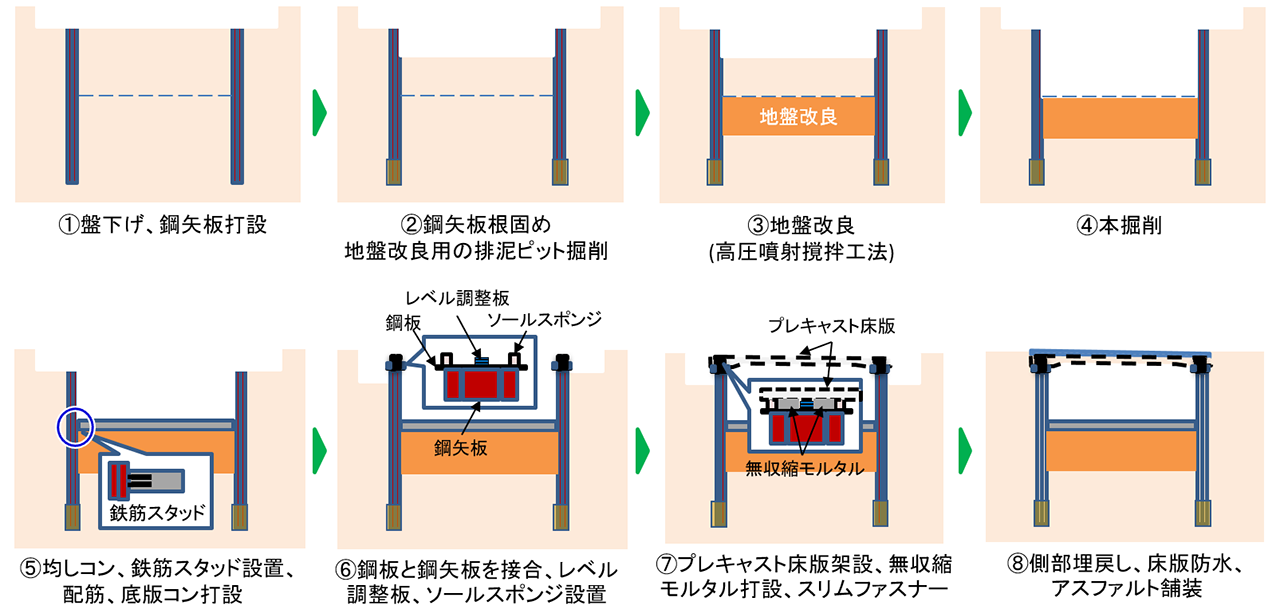 ①盤下げ、鋼矢板打設

②鋼矢板根固め
地盤改良用の排泥ピット掘削

地盤改良

③地盤改良
(高圧噴射撹拌工法)

④本掘削

鉄筋スタッド

⑤均しコン、鉄筋スタッド設置、配筋、底版コン打設

レベル調整板
鋼板
ソールスポンジ
鋼矢板

⑥鋼板と鋼矢板を接合、レベル調整板、ソールスポンジ設置

プレキャスト床版
無収縮モルタル

⑦プレキャスト床版架設、無収縮モルタル打設、スリムファスナー

⑧側部埋戻し、床版防水、アスファルト舗装