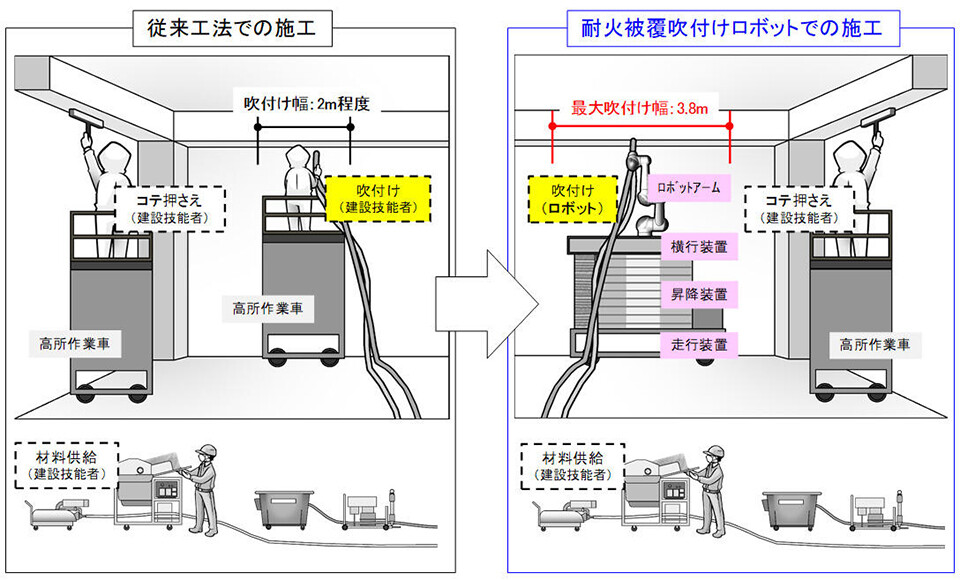 従来工法での施工

吹付け幅：2m程度

コテ押さえ
（建設技能者）

吹付け
（建設技能者）

高所作業車

高所作業車

材料供給
（建設技能者）

耐火被覆吹付けロボットでの施工

最大吹付け幅：3.8m

吹付け
（ロボット）

ロボットアーム

横行装置

昇降装置

走行装置

コテ押さえ
（建設技能者）

高所作業車

材料供給
（建設技能者）