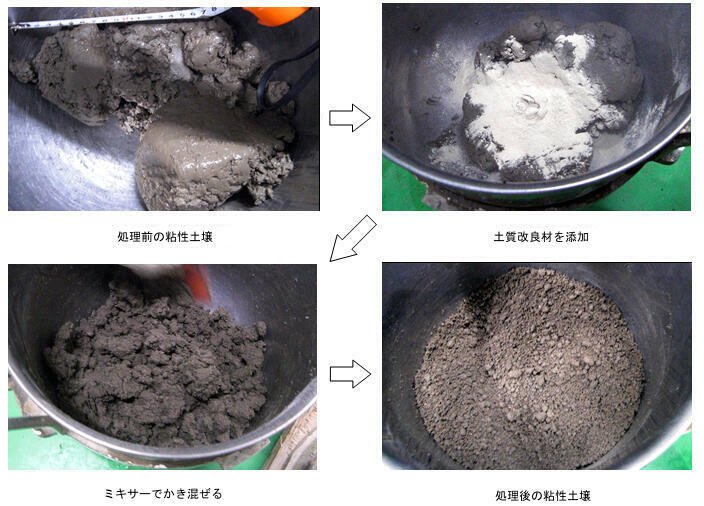 処理前の粘性土壌

土質改良材を添加

ミキサーでかき混ぜる

処理後の粘性土壌