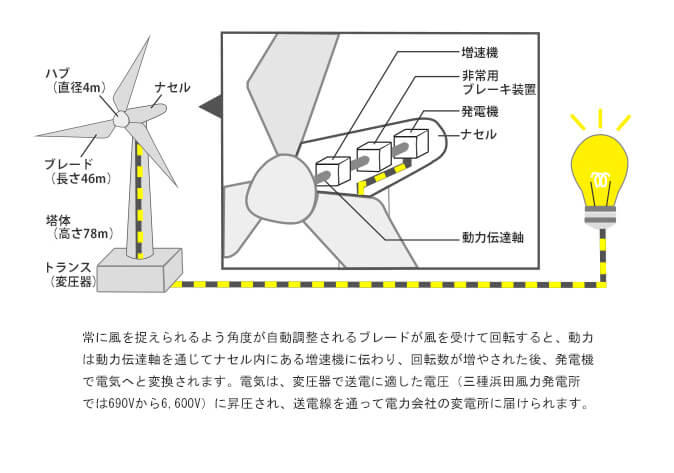 ハブ
（直径4m）

ナセル

ブレード
（長さ46m）

塔体
（高さ78m）

トランス
（変圧器）

増速機

非常用
ブレーキ装置

発電機

ナセル

動力伝達軸

常に風を捉えられるよう角度が自動調整されるブレードが風を受けて回転すると、動力は動力伝達軸を通じてナセル内にある増速機に伝わり、回転数が増やされた後、発電機で電気へと変換されます。電気は、変圧器で送電に適した電圧（三種浜田風力発電所では690Vから6,600V）に昇圧され、送電線を通って電力会社の変電所に届けられます。